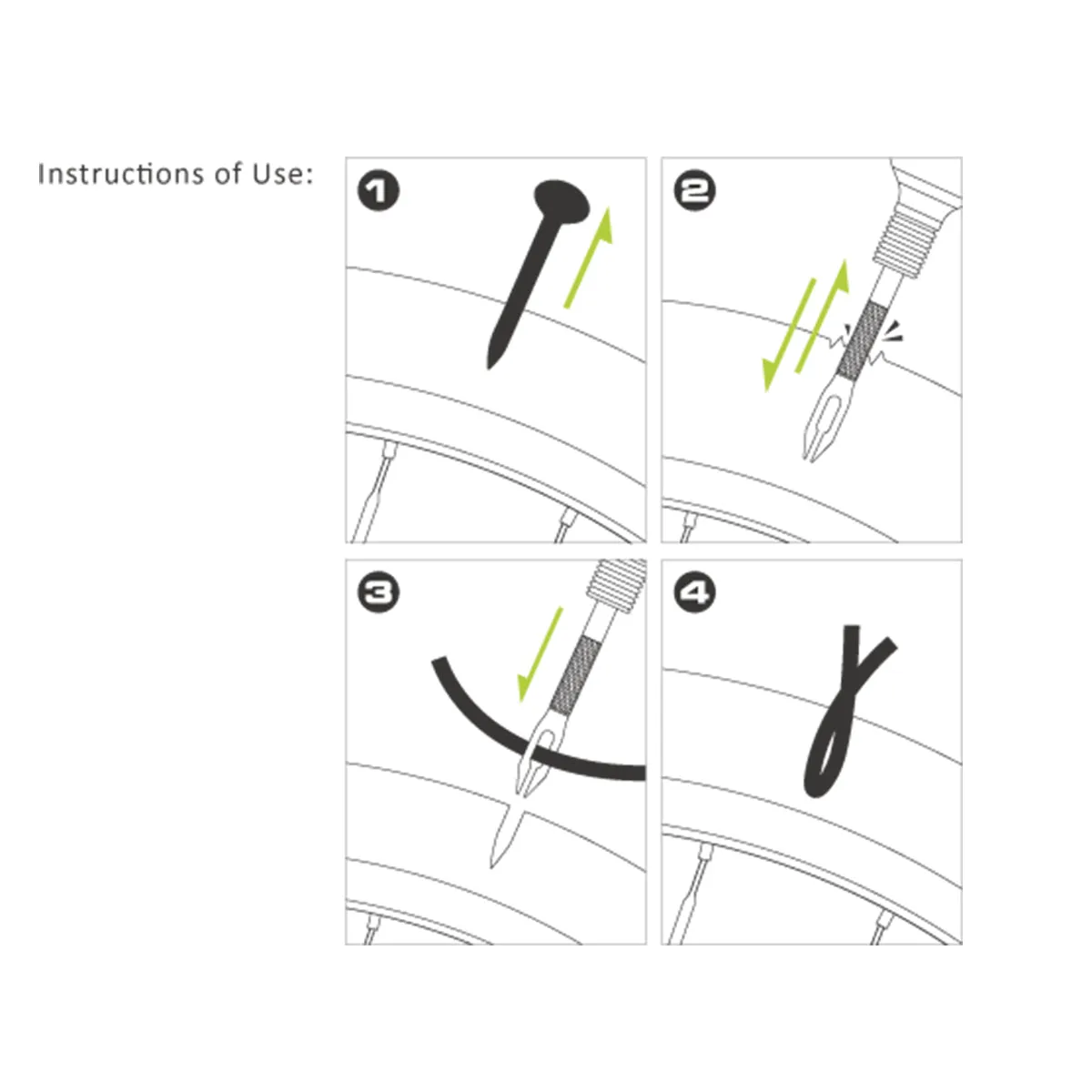 Instructions of Use:

1

2

3

4